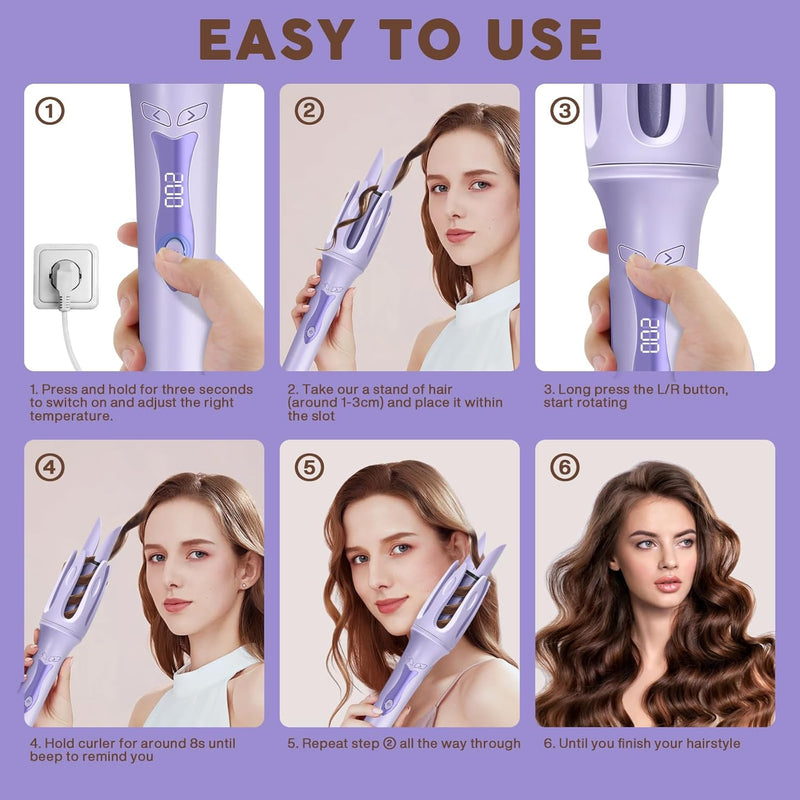 EASY TO USE

①

200

1. Press and hold for three seconds to switch on and adjust the right temperature.

②

2. Take our a stand of hair (around 1-3cm) and place it within the slot

③

200

3. Long press the L/R button, start rotating

④

4. Hold curler for around 8s until beep to remind you

⑤

5. Repeat step ② all the way through

⑥

6. Until you finish your hairstyle