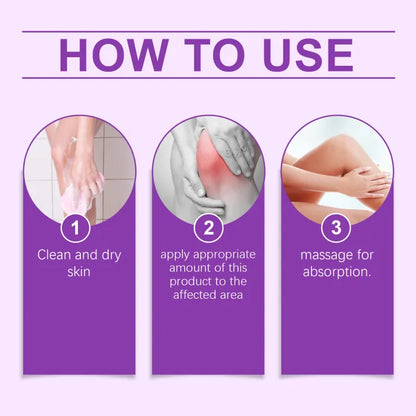 HOW TO USE

1
Clean and dry skin

2
apply appropriate amount of this product to the affected area

3
massage for absorption.